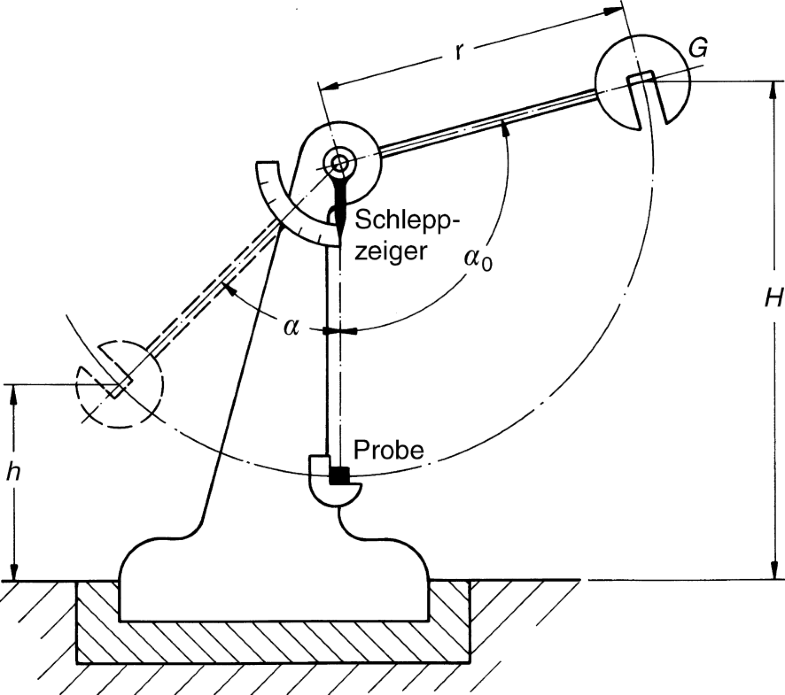 r
G
Schleppzeiger
$\alpha_0$
$\alpha$
H
h
Probe